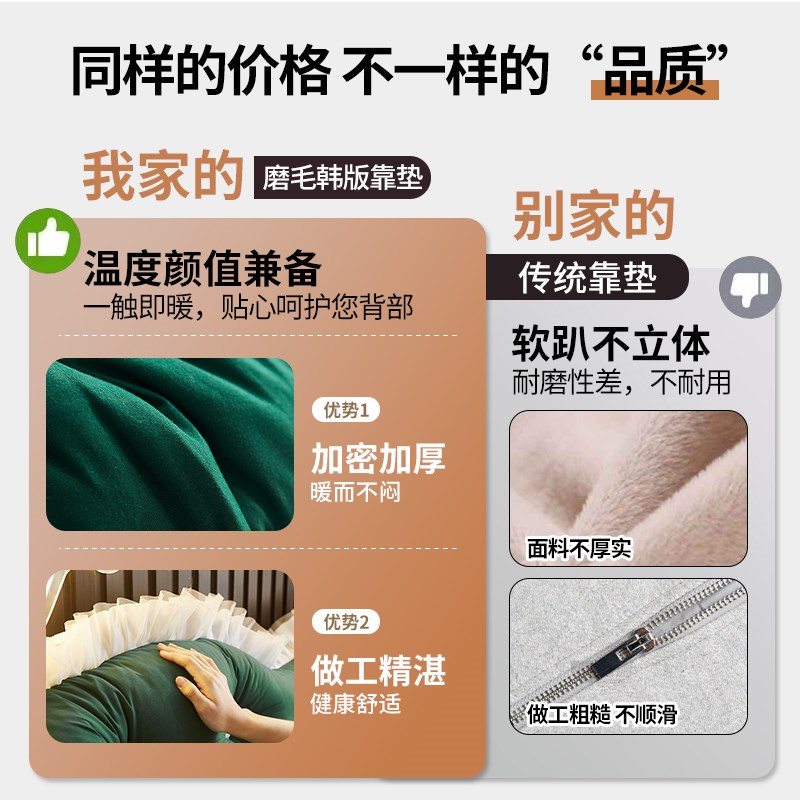 同样的价格 不一样的“品质”

我家的 磨毛韩版靠垫

温度颜值兼备
一触即暖，贴心呵护您背部

优势1
加密加厚
暖而不闷

优势2
做工精湛
健康舒适

别家的
传统靠垫

软趴不立体
耐磨性差，不耐用

面料不厚实

做工粗糙 不顺滑