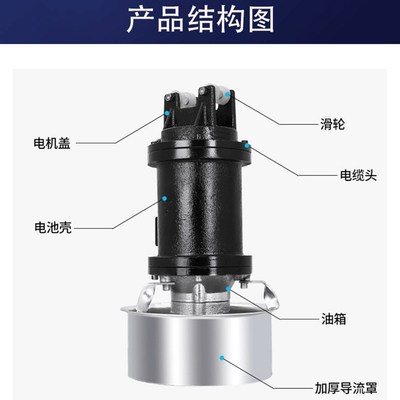 产品结构图

滑轮

电机盖

电缆头

电池壳

油箱

加厚导流罩