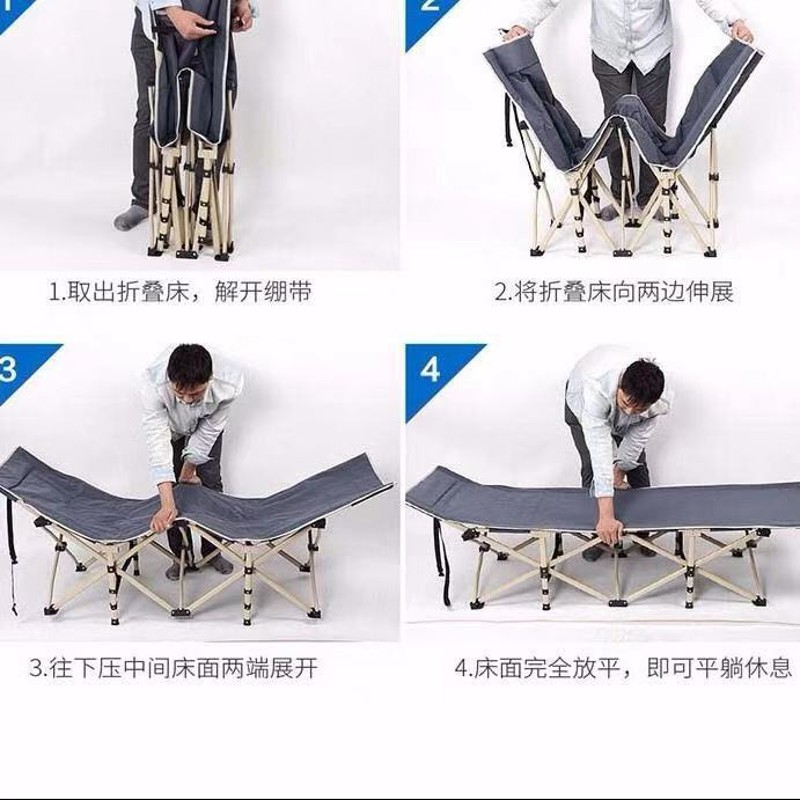 1

2

1.取出折叠床，解开绷带

2.将折叠床向两边伸展

3

4

3.往下压中间床面两端展开

4.床面完全放平，即可平躺休息