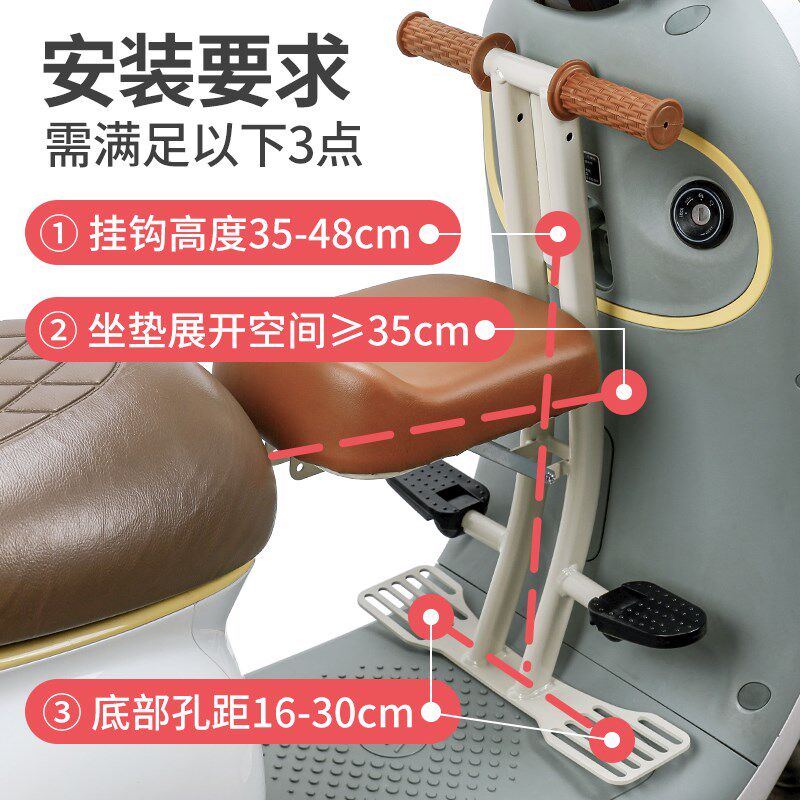 安装要求
需满足以下3点

① 挂钩高度35-48cm

② 坐垫展开空间≥35cm

③ 底部孔距16-30cm