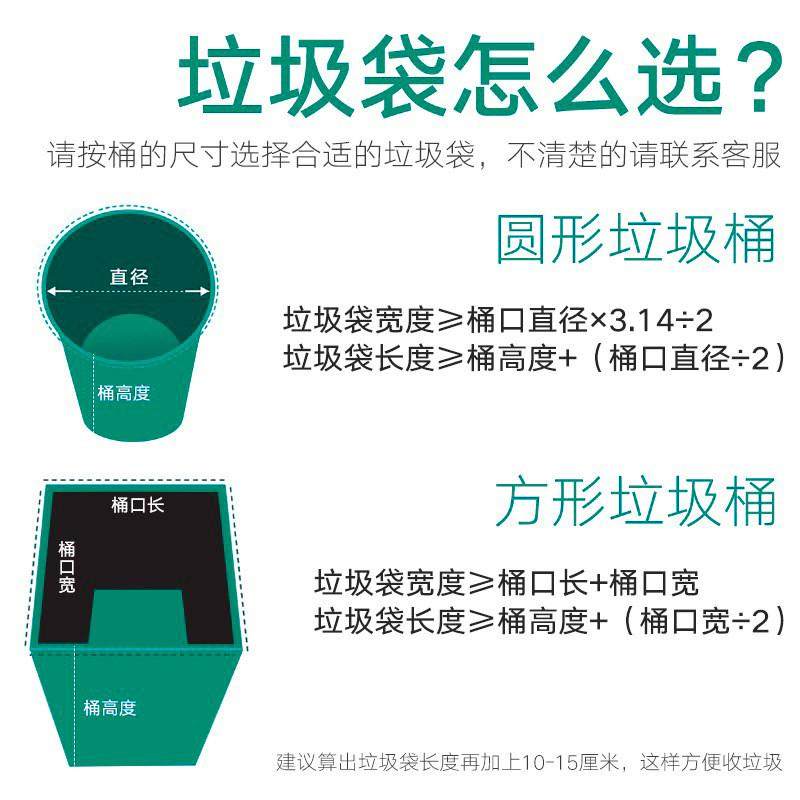 垃圾袋怎么选？

请按桶的尺寸选择合适的垃圾袋，不清楚的请联系客服

直径

桶高度

圆形垃圾桶

垃圾袋宽度≥桶口直径×3.14÷2
垃圾袋长度≥桶高度+（桶口直径÷2）

桶口长

桶口宽

桶高度

方形垃圾桶

垃圾袋宽度≥桶口长+桶口宽
垃圾袋长度≥桶高度+（桶口宽÷2）

建议算出垃圾袋长度再加上10-15厘米，这样方便收垃圾