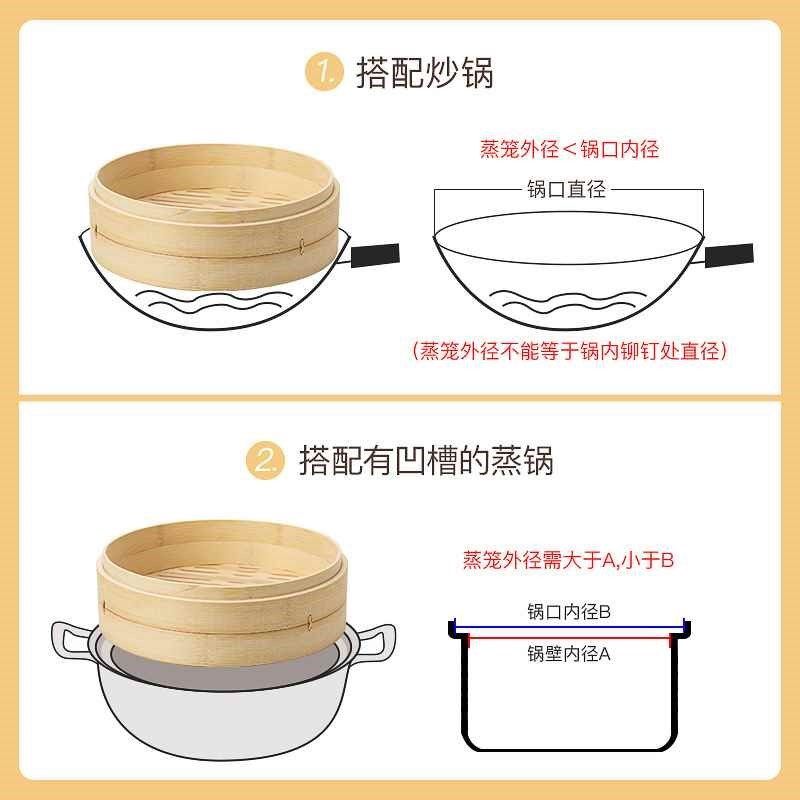 1. 搭配炒锅

蒸笼外径＜锅口内径

锅口直径

（蒸笼外径不能等于锅内铆钉处直径）

2. 搭配有凹槽的蒸锅

蒸笼外径需大于A,小于B

锅口内径B

锅壁内径A