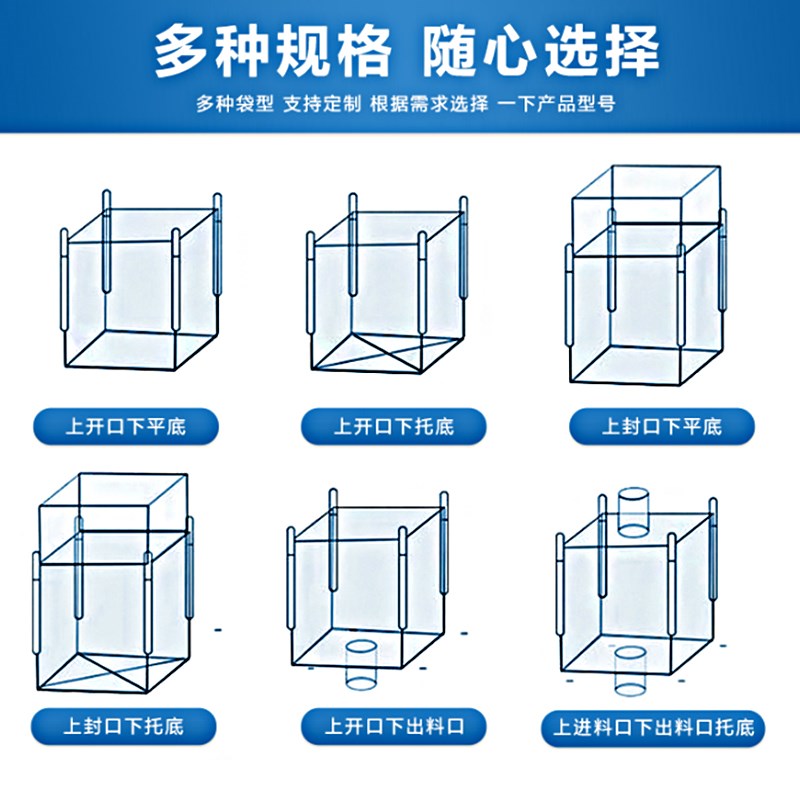 多种规格 随心选择

多种袋型 支持定制 根据需求选择 一下产品型号

上开口下平底

上开口下托底

上封口下平底

上封口下托底

上开口下出料口

上进料口下出料口托底