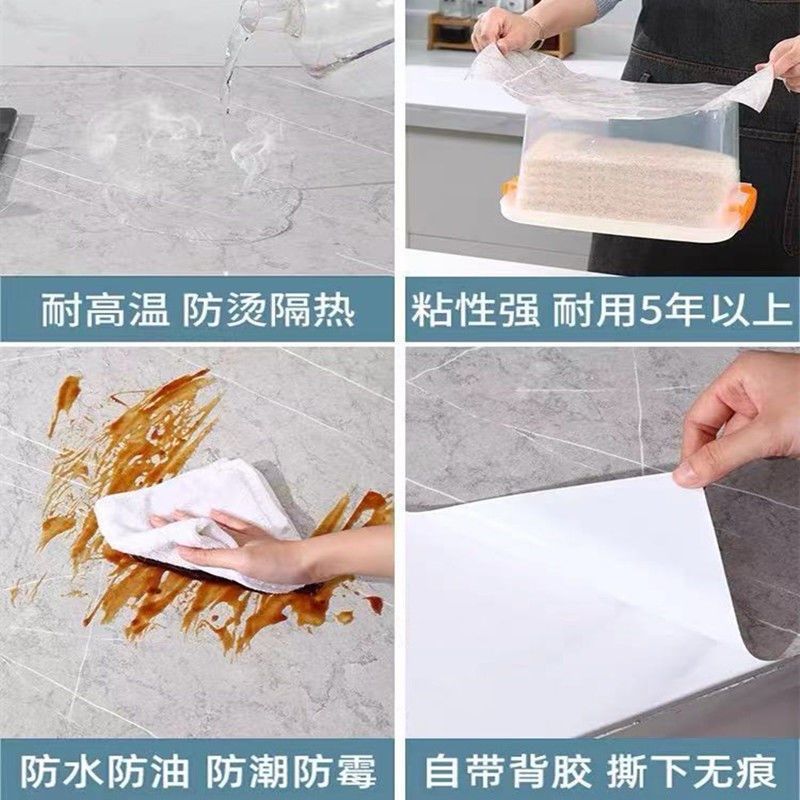 耐高温 防烫隔热

粘性强 耐用5年以上

防水防油 防潮防霉

自带背胶 撕下无痕