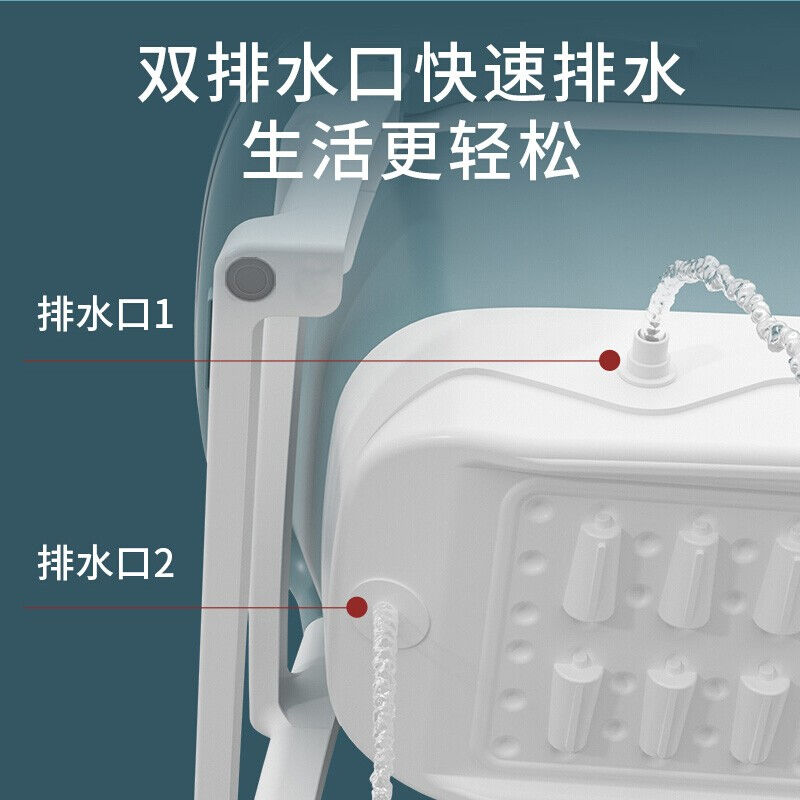 双排水口快速排水
生活更轻松

排水口1

排水口2