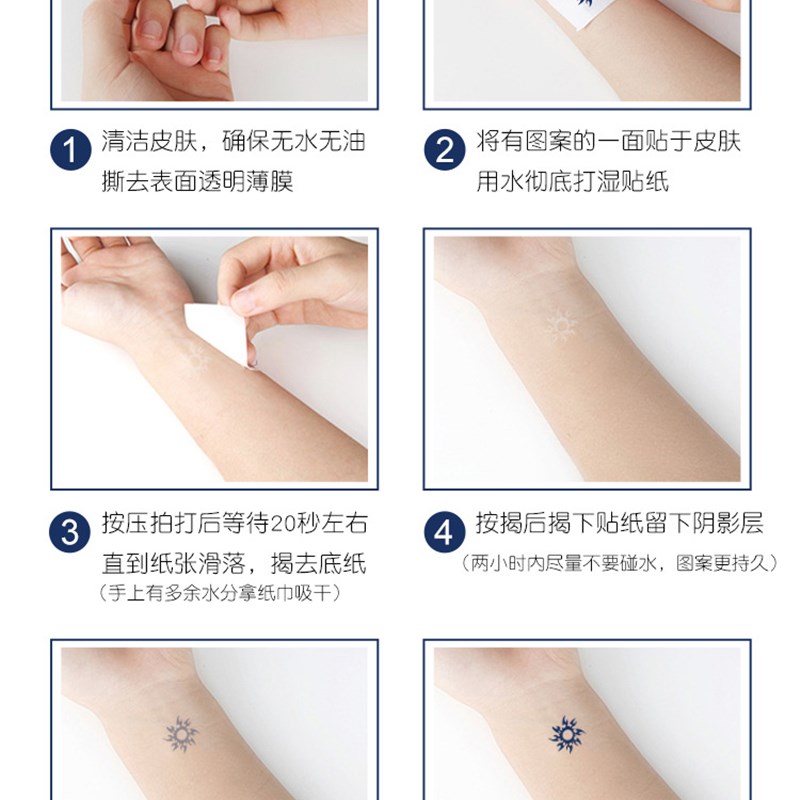 1 清洁皮肤，确保无水无油
撕去表面透明薄膜

2 将有图案的一面贴于皮肤
用水彻底打湿贴纸

3 按压拍打后等待20秒左右
直到纸张滑落，揭去底纸
（手上有多余水分拿纸巾吸干）

4 按揭后揭下贴纸留下阴影层
（两小时内尽量不要碰水，图案更持久）