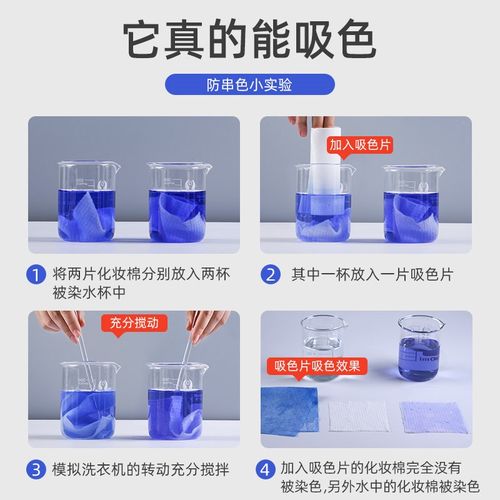 它真的能吸色

防串色小实验

加入吸色片

1 将两片化妆棉分别放入两杯被染水杯中

2 其中一杯放入一片吸色片

充分搅动

吸色片吸色效果

3 模拟洗衣机的转动充分搅拌

4 加入吸色片的化妆棉完全没有被染色,另外水中的化妆棉被染色