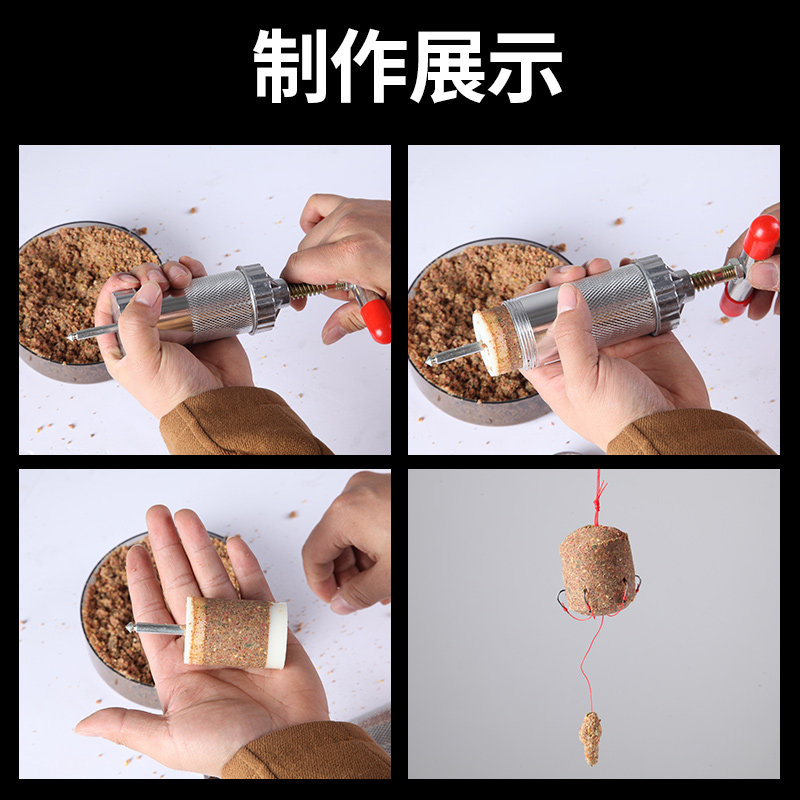 制作展示