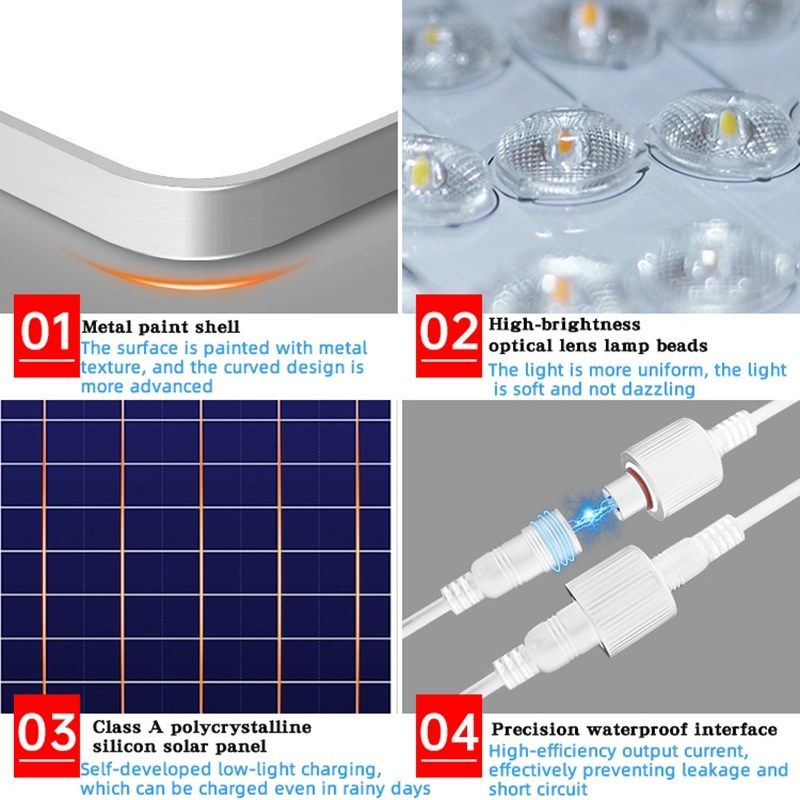 01 Metal paint shell
The surface is painted with metal texture, and the curved design is more advanced

02 High-brightness optical lens lamp beads
The light is more uniform, the light is soft and not dazzling

03 Class A polycrystalline silicon solar panel
Self-developed low-light charging, which can be charged even in rainy days

04 Precision waterproof interface
High-efficiency output current, effectively preventing leakage and short circuit