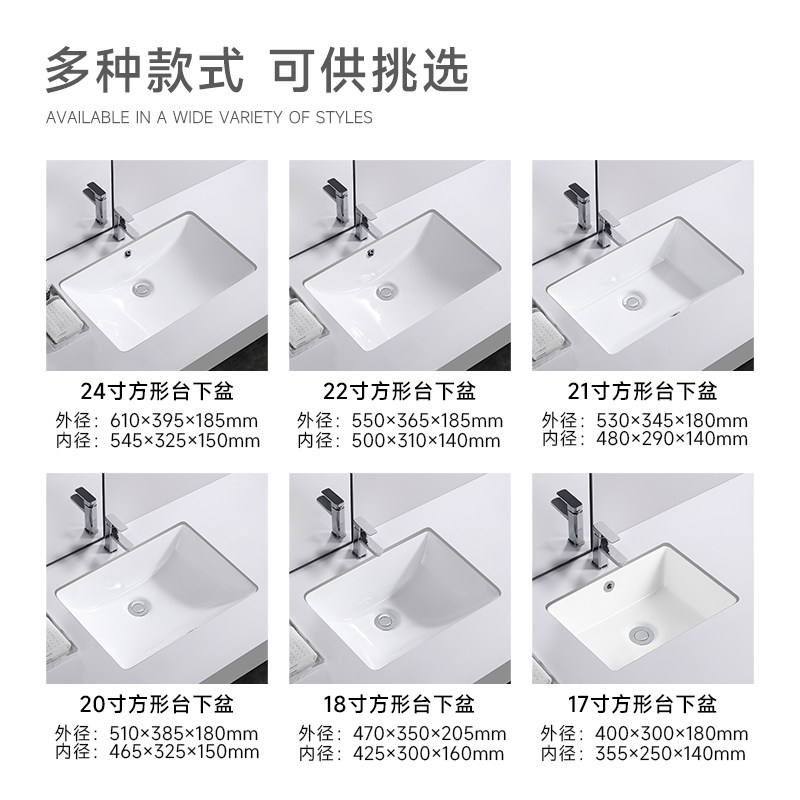 多种款式 可供挑选
AVAILABLE IN A WIDE VARIETY OF STYLES

24寸方形台下盆
外径：610×395×185mm
内径：545×325×150mm

22寸方形台下盆
外径：550×365×185mm
内径：500×310×140mm

21寸方形台下盆
外径：530×345×180mm
内径：480×290×140mm

20寸方形台下盆
外径：510×385×180mm
内径：465×325×150mm

18寸方形台下盆
外径：470×350×205mm
内径：425×300×160mm

17寸方形台下盆
外径：400×300×180mm
内径：355×250×140mm