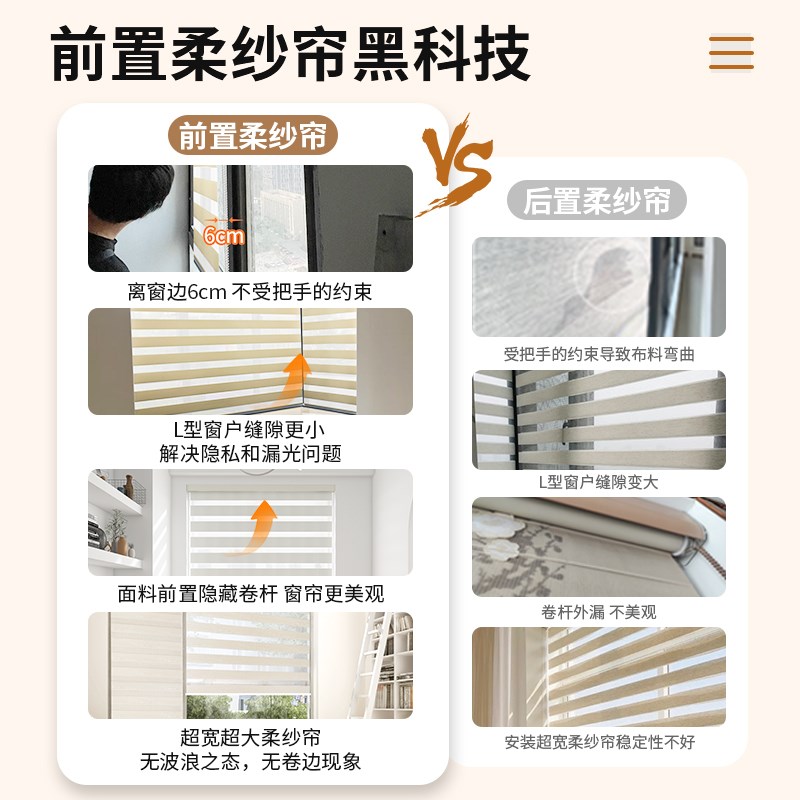 前置柔纱帘黑科技

前置柔纱帘

6cm

离窗边6cm 不受把手的约束

L型窗户缝隙更小
解决隐私和漏光问题

面料前置隐藏卷杆 窗帘更美观

超宽超大柔纱帘
无波浪之态，无卷边现象

VS

后置柔纱帘

受把手的约束导致布料弯曲

L型窗户缝隙变大

卷杆外漏 不美观

安装超宽柔纱帘稳定性不好