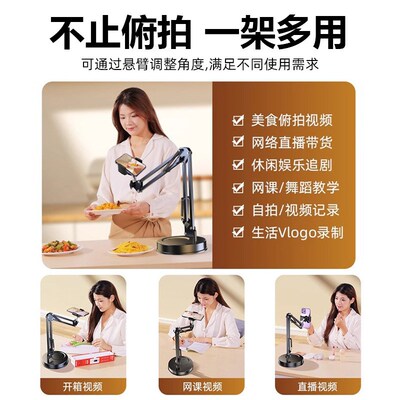 不止俯拍 一架多用

可通过悬臂调整角度,满足不同使用需求

☑ 美食俯拍视频
☑ 网络直播带货
☑ 休闲娱乐追剧
☑ 网课/舞蹈教学
☑ 自拍/视频记录
☑ 生活Vlogo录制

开箱视频

网课视频

直播视频