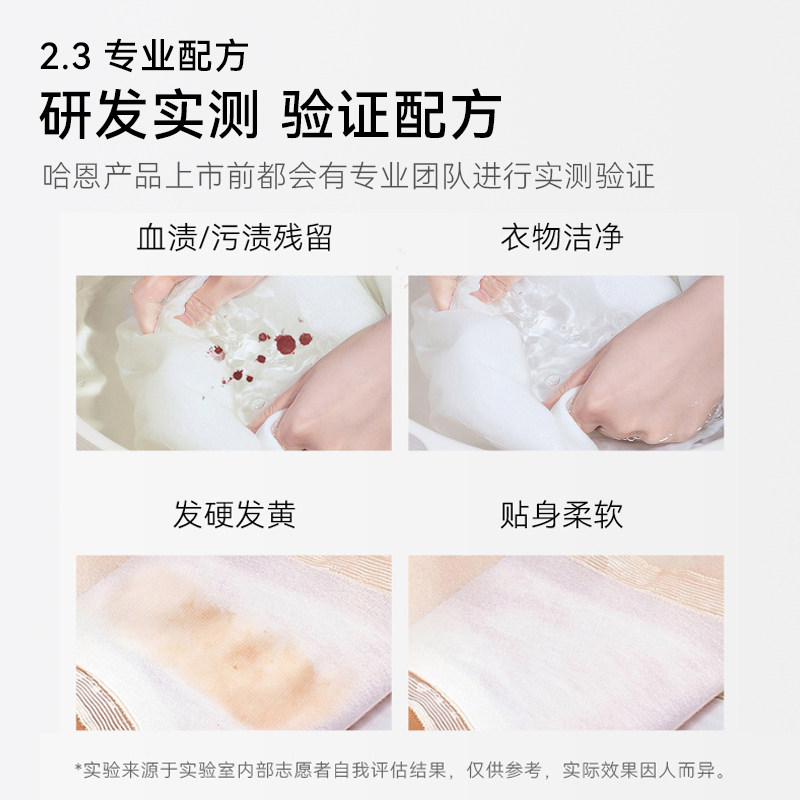 2.3 专业配方

研发实测 验证配方

哈恩产品上市前都会有专业团队进行实测验证

血渍/污渍残留

衣物洁净

发硬发黄

贴身柔软

*实验来源于实验室内部志愿者自我评估结果，仅供参考，实际效果因人而异。