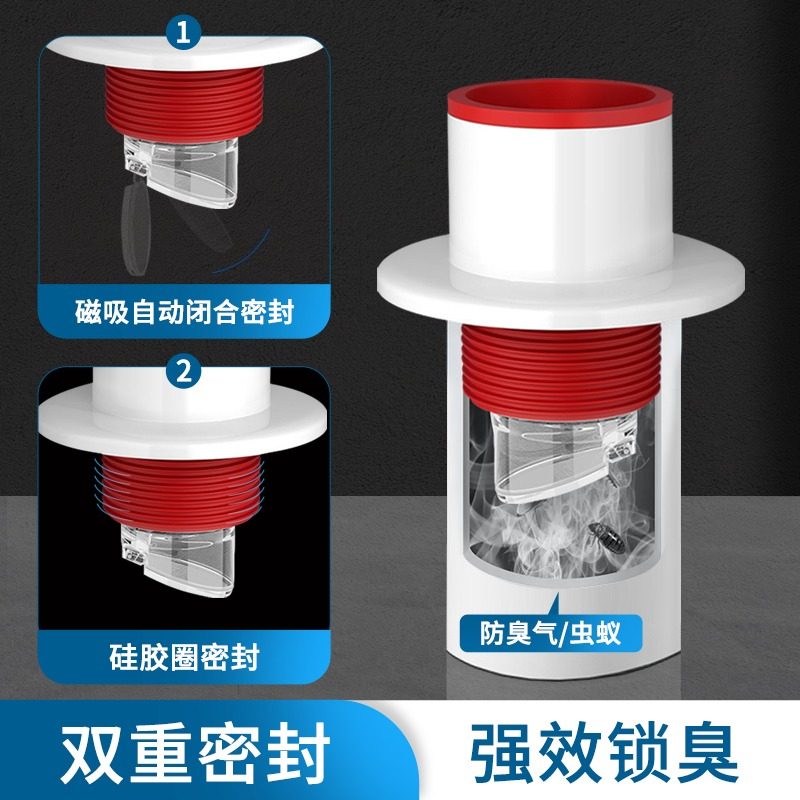 1

磁吸自动闭合密封

2

硅胶圈密封

防臭气/虫蚁

双重密封 强效锁臭