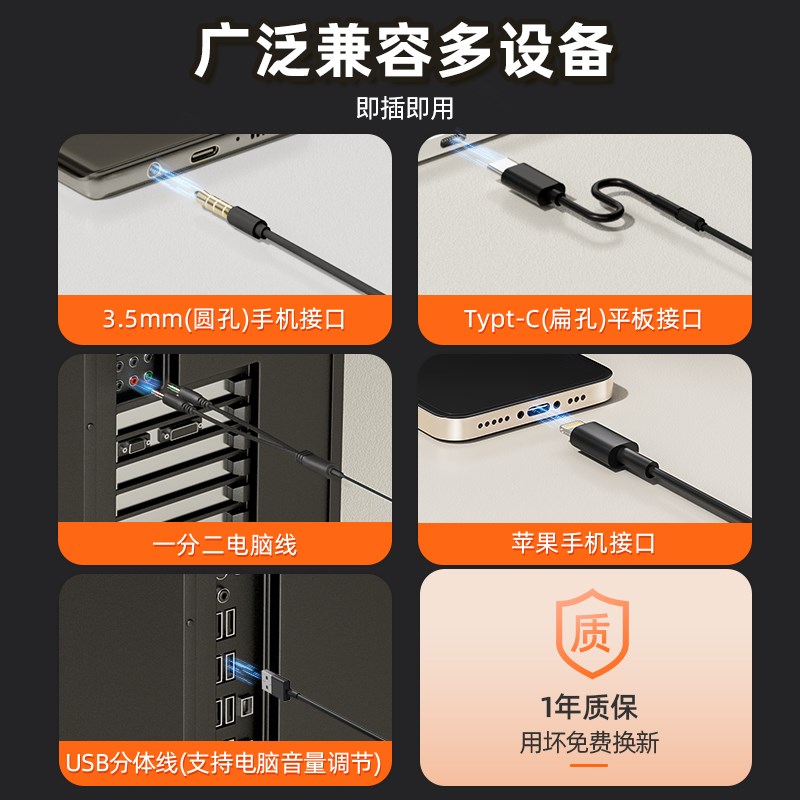 广泛兼容多设备

即插即用

3.5mm(圆孔)手机接口

Typt-C(扁孔)平板接口

一分二电脑线

苹果手机接口

USB分体线(支持电脑音量调节)

质

1年质保

用坏免费换新