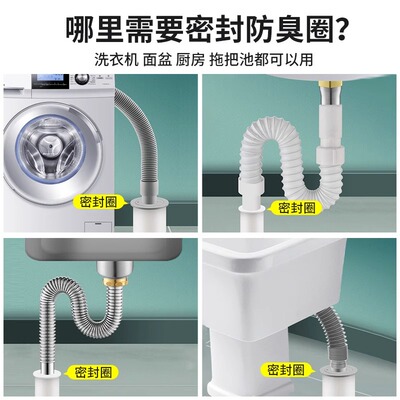 哪里需要密封防臭圈?
洗衣机 面盆 厨房 拖把池都可以用

密封圈

密封圈

密封圈

密封圈