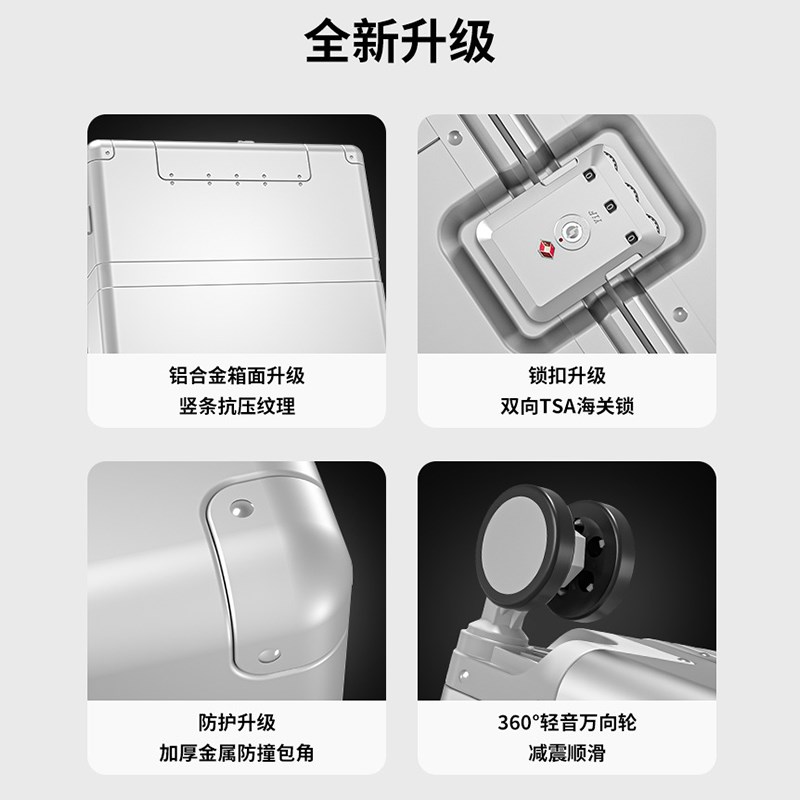 全新升级

铝合金箱面升级
竖条抗压纹理

锁扣升级
双向TSA海关锁

防护升级
加厚金属防撞包角

360°轻音万向轮
减震顺滑