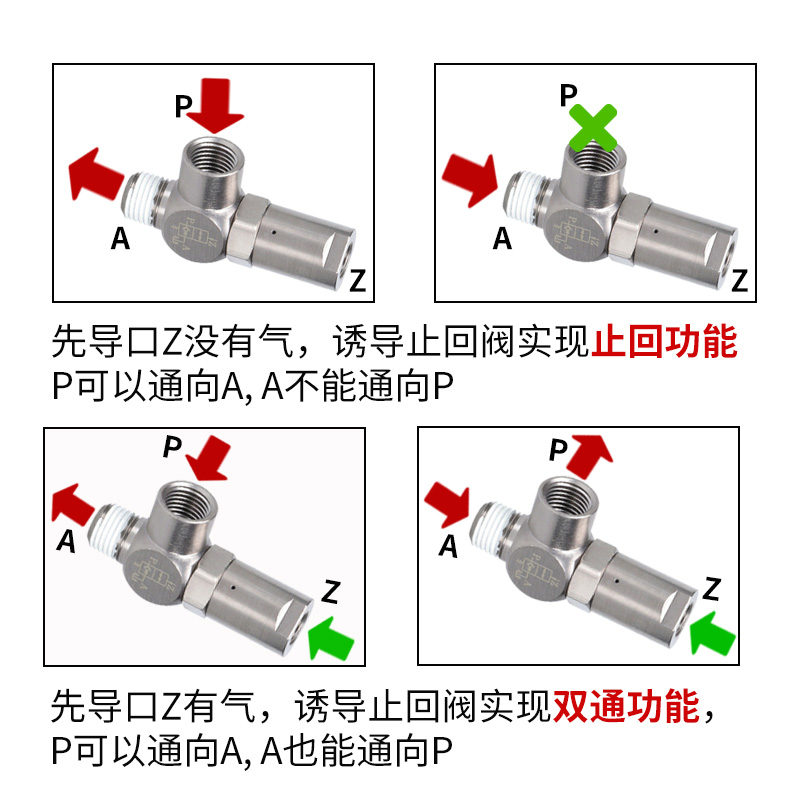 P

A

Z

P

A

Z

先导口Z没有气，诱导止回阀实现止回功能
P可以通向A, A不能通向P

P

A

Z

P

A

Z

先导口Z有气，诱导止回阀实现双通功能，
P可以通向A, A也能通向P