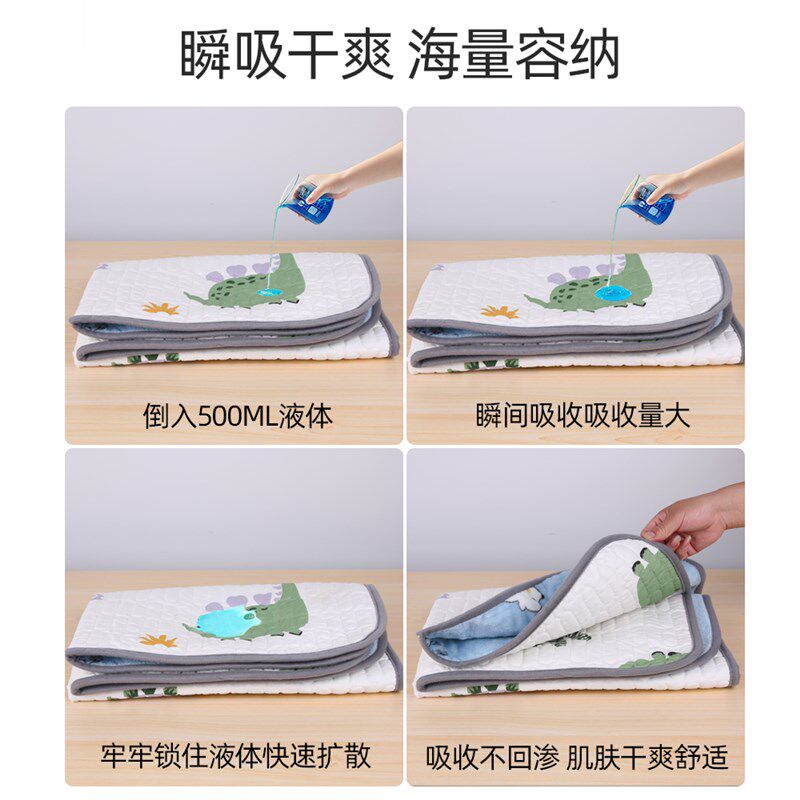 瞬吸干爽 海量容纳

倒入500ML液体

瞬间吸收吸收量大

牢牢锁住液体快速扩散

吸收不回渗 肌肤干爽舒适