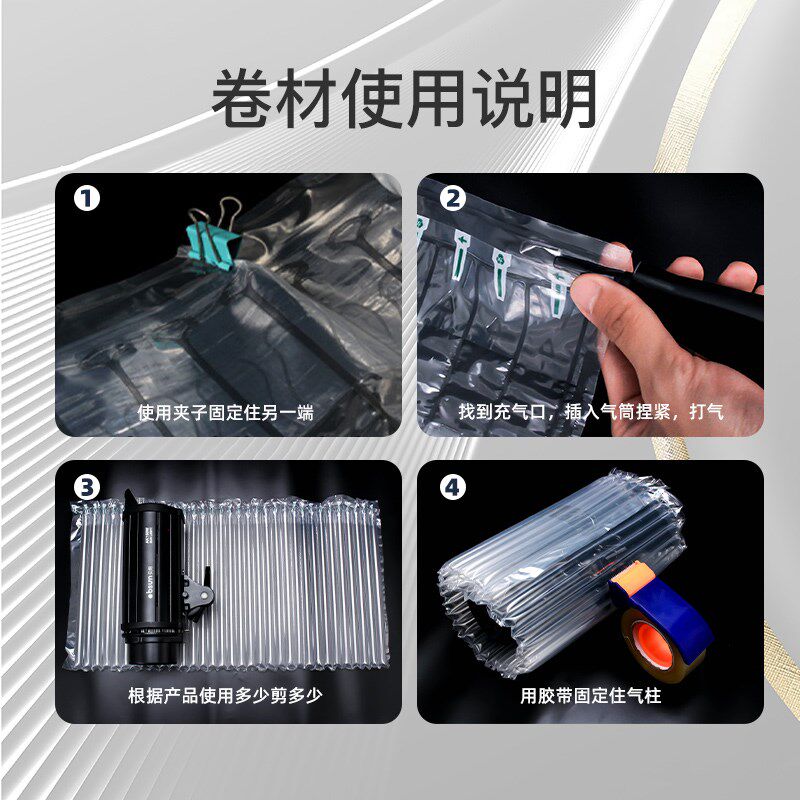 卷材使用说明

1
使用夹子固定住另一端

2
找到充气口，插入气筒捏紧，打气

3
根据产品使用多少剪多少

4
用胶带固定住气柱