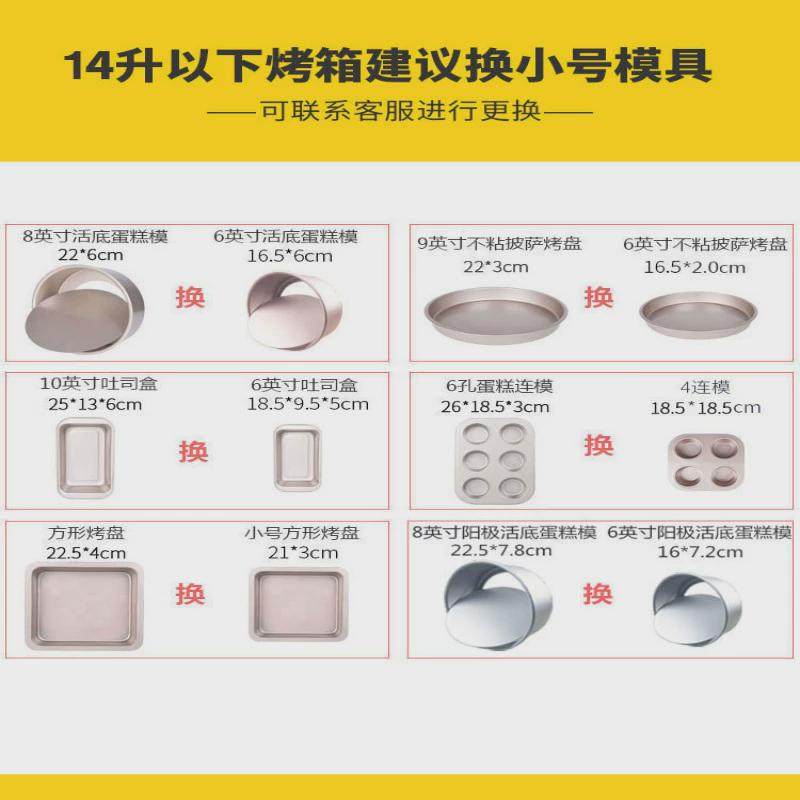 14升以下烤箱建议换小号模具

——可联系客服进行更换——

8英寸活底蛋糕模
22*6cm

换

6英寸活底蛋糕模
16.5*6cm

9英寸不粘披萨烤盘
22*3cm

换

6英寸不粘披萨烤盘
16.5*2.0cm

10英寸吐司盒
25*13*6cm

换

6英寸吐司盒
18.5*9.5*5cm

6孔蛋糕连模
26*18.5*3cm

换

4连模
18.5*18.5cm

方形烤盘
22.5*4cm

换

小号方形烤盘
21*3cm

8英寸阳极活底蛋糕模
22.5*7.8cm

换

6英寸阳极活底蛋糕模
16*7.2cm