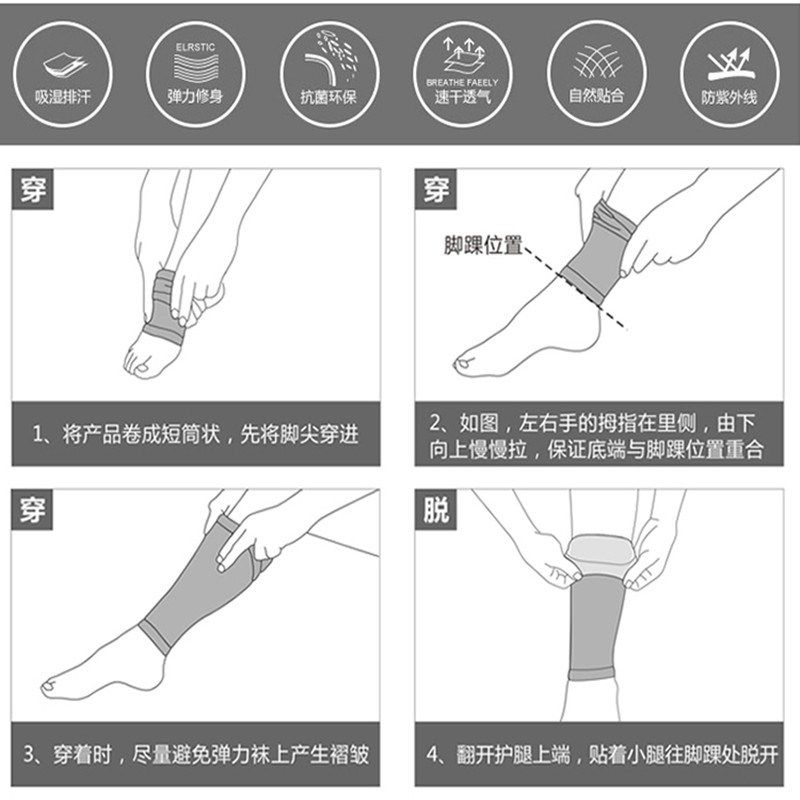 吸湿排汗

ELRSTIC
弹力修身

抗菌环保

BREATHE FAEELY
速干透气

自然贴合

防紫外线

穿

1、将产品卷成短筒状，先将脚尖穿进

穿

脚踝位置

2、如图，左右手的拇指在里侧，由下向上慢慢拉，保证底端与脚踝位置重合

穿

3、穿着时，尽量避免弹力袜上产生褶皱

脱

4、翻开护腿上端，贴着小腿往脚踝处脱开