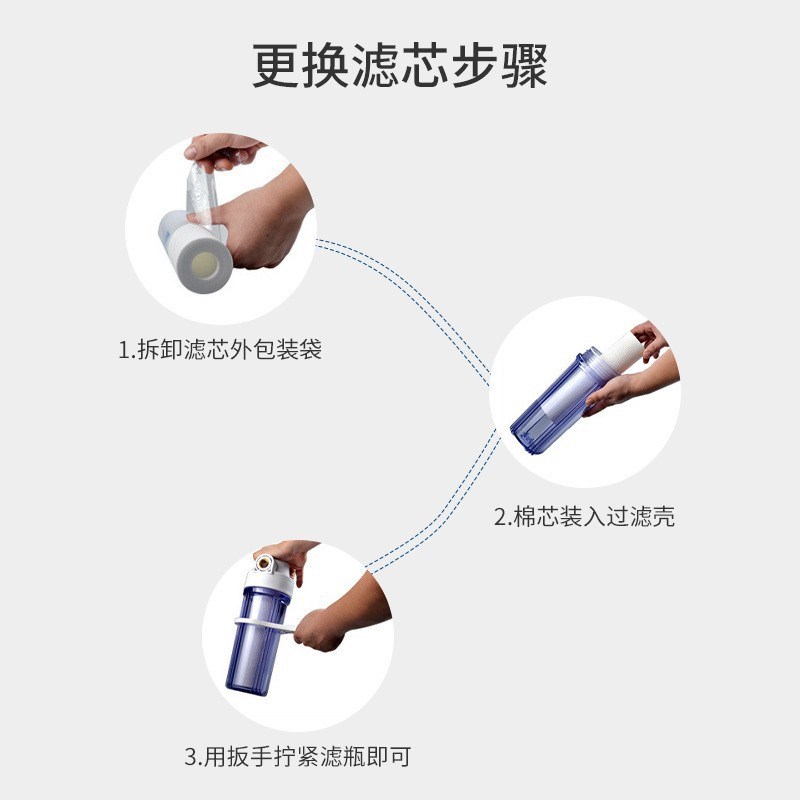 更换滤芯步骤

1.拆卸滤芯外包装袋

2.棉芯装入过滤壳

3.用扳手拧紧滤瓶即可