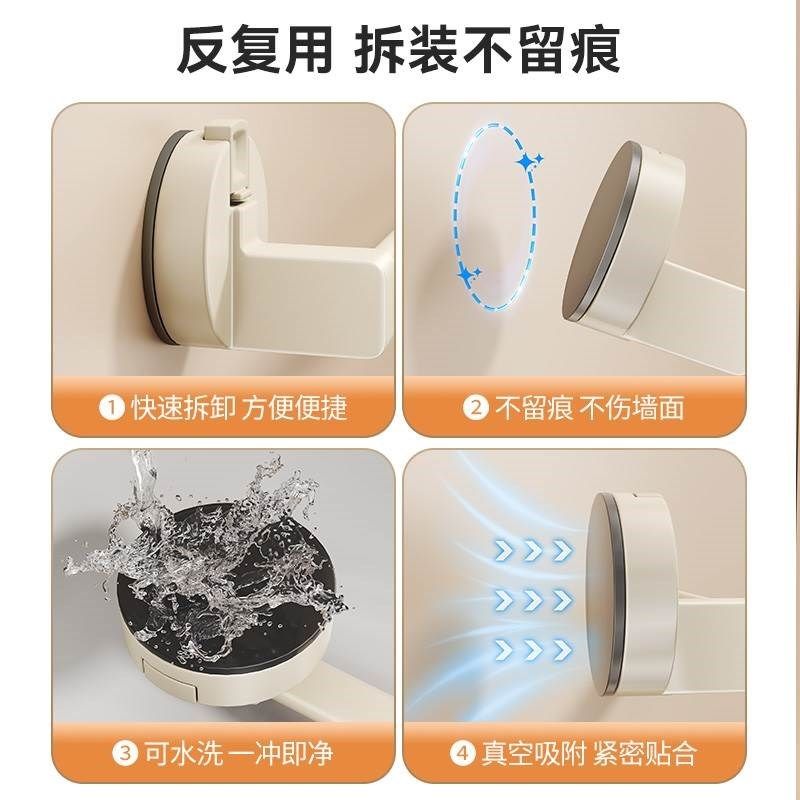 反复用 拆装不留痕

1 快速拆卸 方便便捷

2 不留痕 不伤墙面

3 可水洗 一冲即净

4 真空吸附 紧密贴合