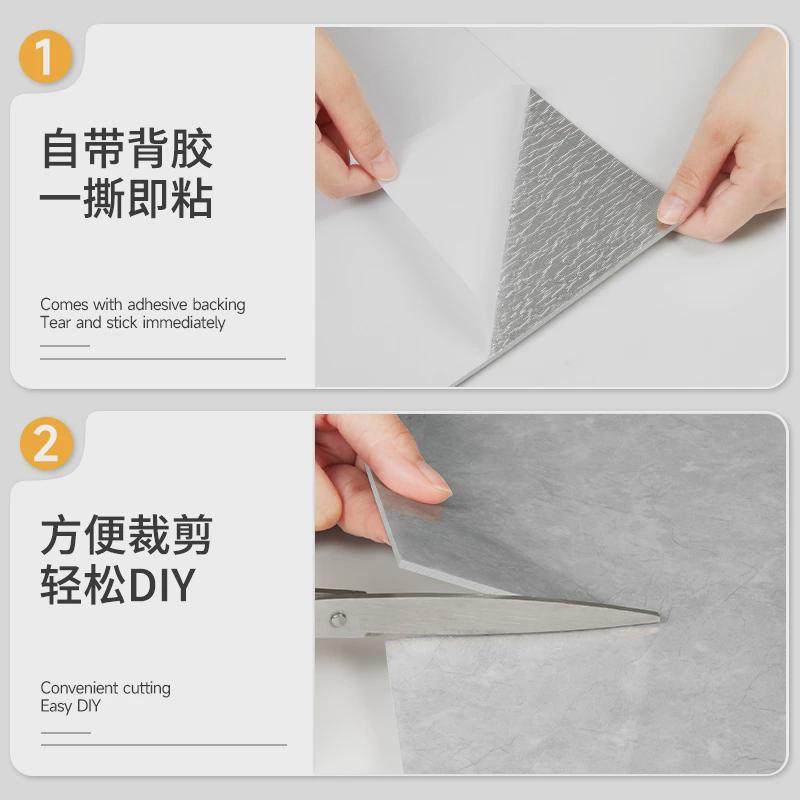 1

自带背胶
一撕即粘

Comes with adhesive backing
Tear and stick immediately

2

方便裁剪
轻松DIY

Convenient cutting
Easy DIY