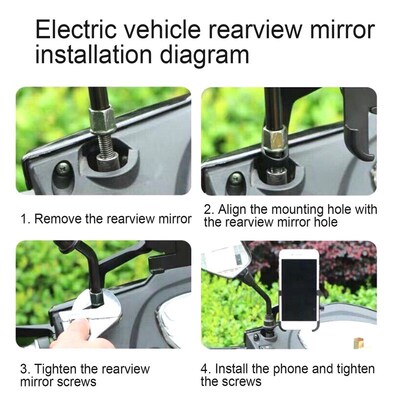 Electric vehicle rearview mirror installation diagram

1. Remove the rearview mirror

2. Align the mounting hole with the rearview mirror hole

3. Tighten the rearview mirror screws

4. Install the phone and tighten the screws