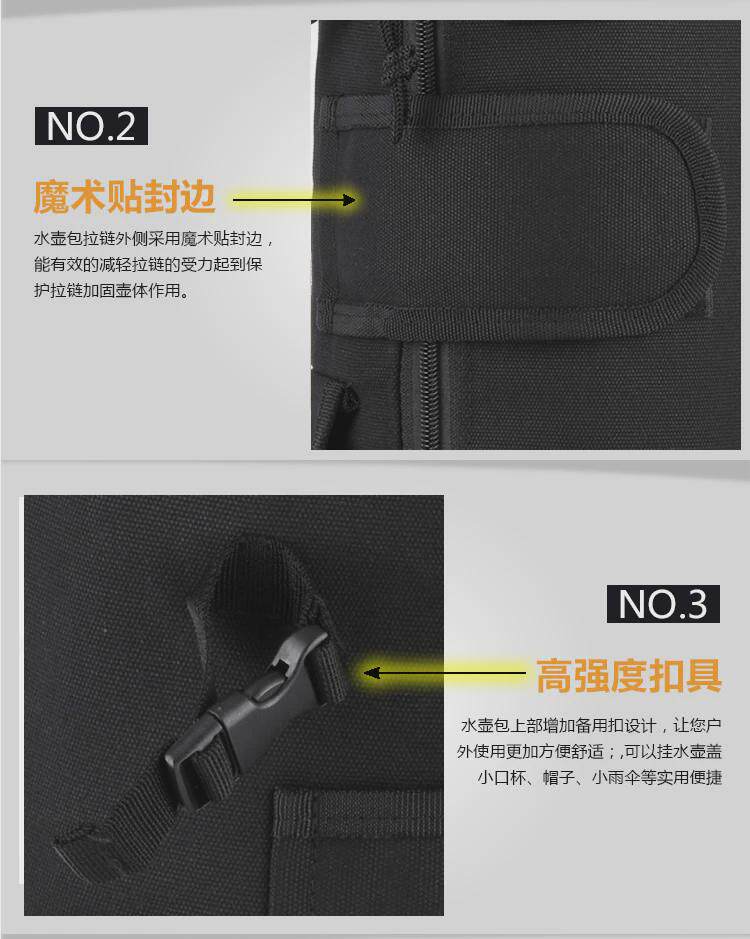 NO.2

魔术贴封边

水壶包拉链外侧采用魔术贴封边，能有效的减轻拉链的受力起到保护拉链加固壶体作用。

NO.3

高强度扣具

水壶包上部增加备用扣设计，让您户外使用更加方便舒适；,可以挂水壶盖小口杯、帽子、小雨伞等实用便捷