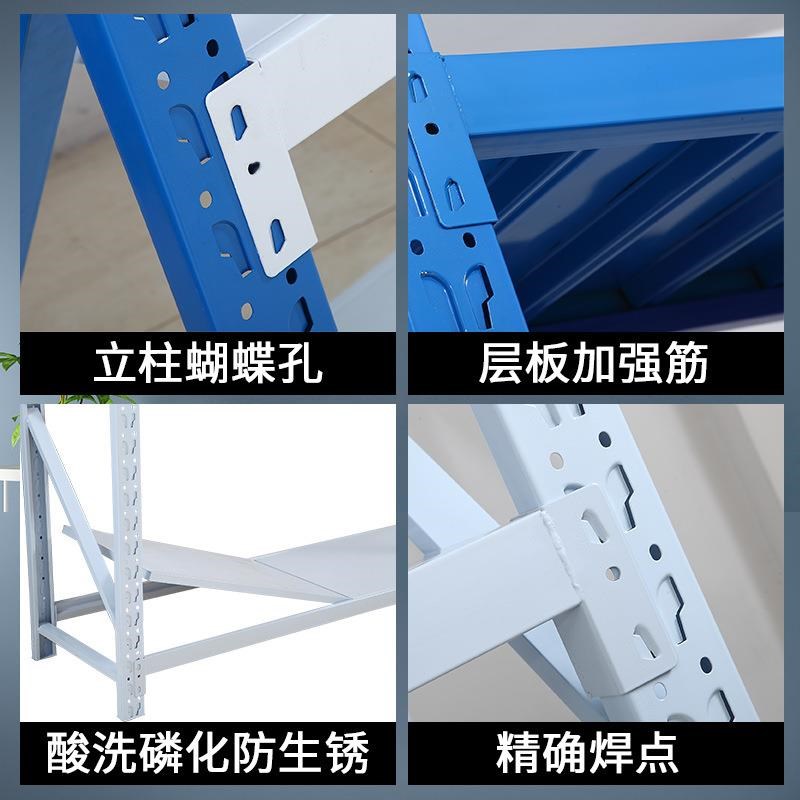 立柱蝴蝶孔

层板加强筋

酸洗磷化防生锈

精确焊点