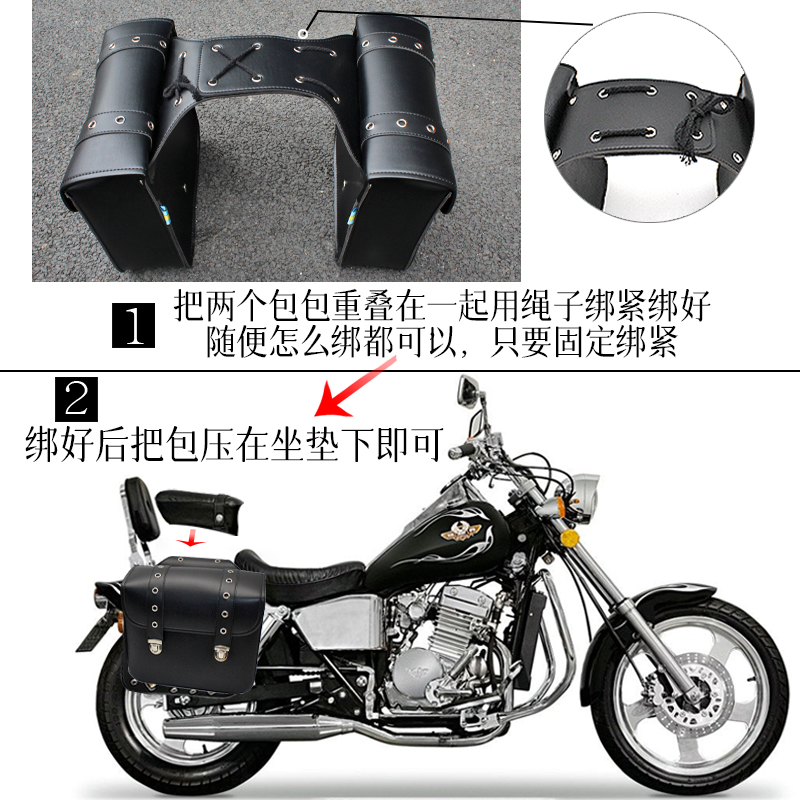 1 把两个包包重叠在一起用绳子绑紧绑好
随便怎么绑都可以，只要固定绑紧

2
绑好后把包压在坐垫下即可