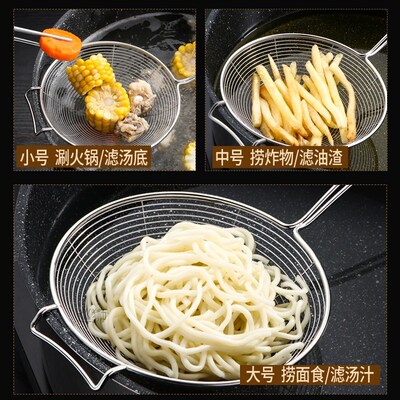 小号 涮火锅/滤汤底

中号 捞炸物/滤油渣

大号 捞面食/滤汤汁