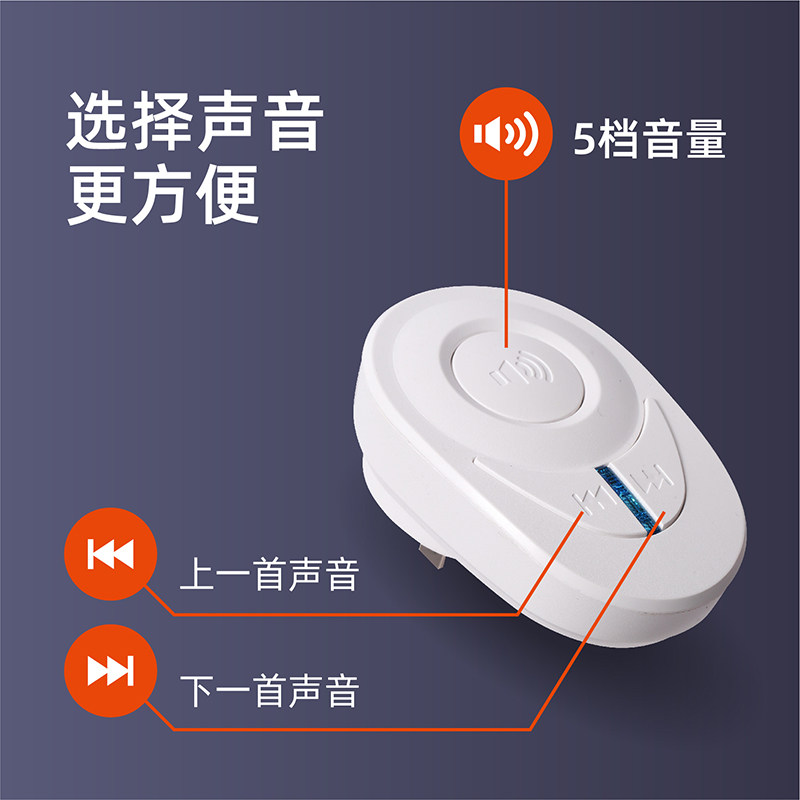 选择声音
更方便

5档音量

上一首声音

下一首声音