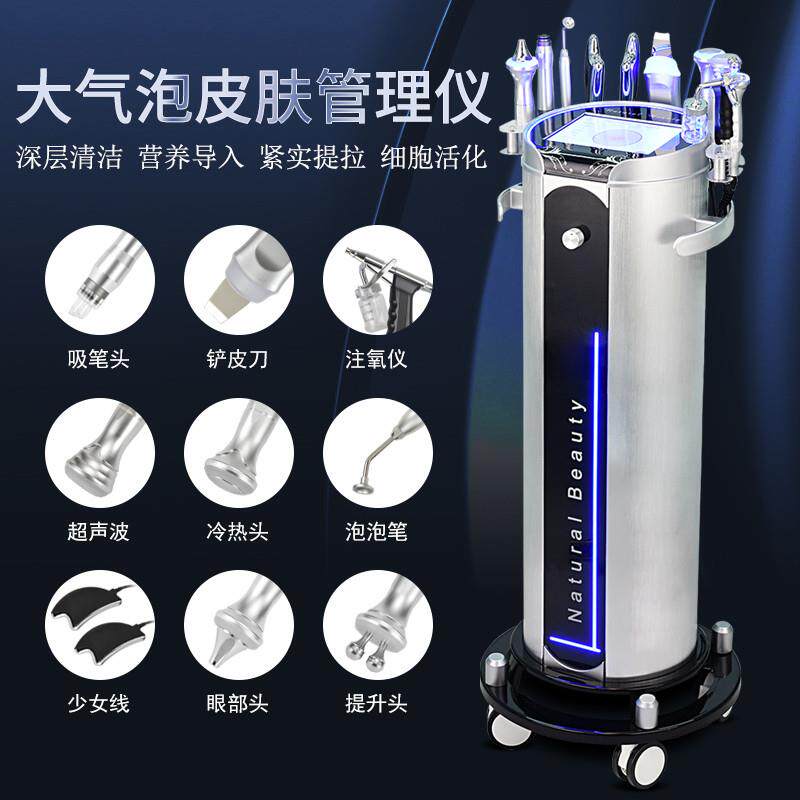 大气泡皮肤管理仪

深层清洁 营养导入 紧实提拉 细胞活化

吸笔头

铲皮刀

注氧仪

超声波

冷热头

泡泡笔

少女线

眼部头

提升头

Natural Beauty