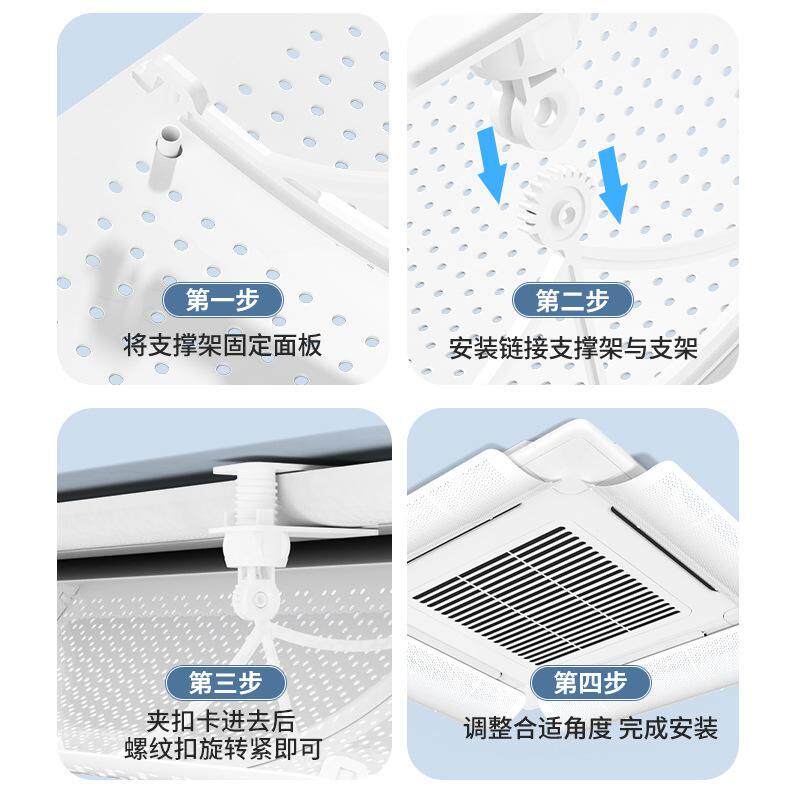 第一步
将支撑架固定面板

第二步
安装链接支撑架与支架

第三步
夹扣卡进去后
螺纹扣旋转紧即可

第四步
调整合适角度 完成安装