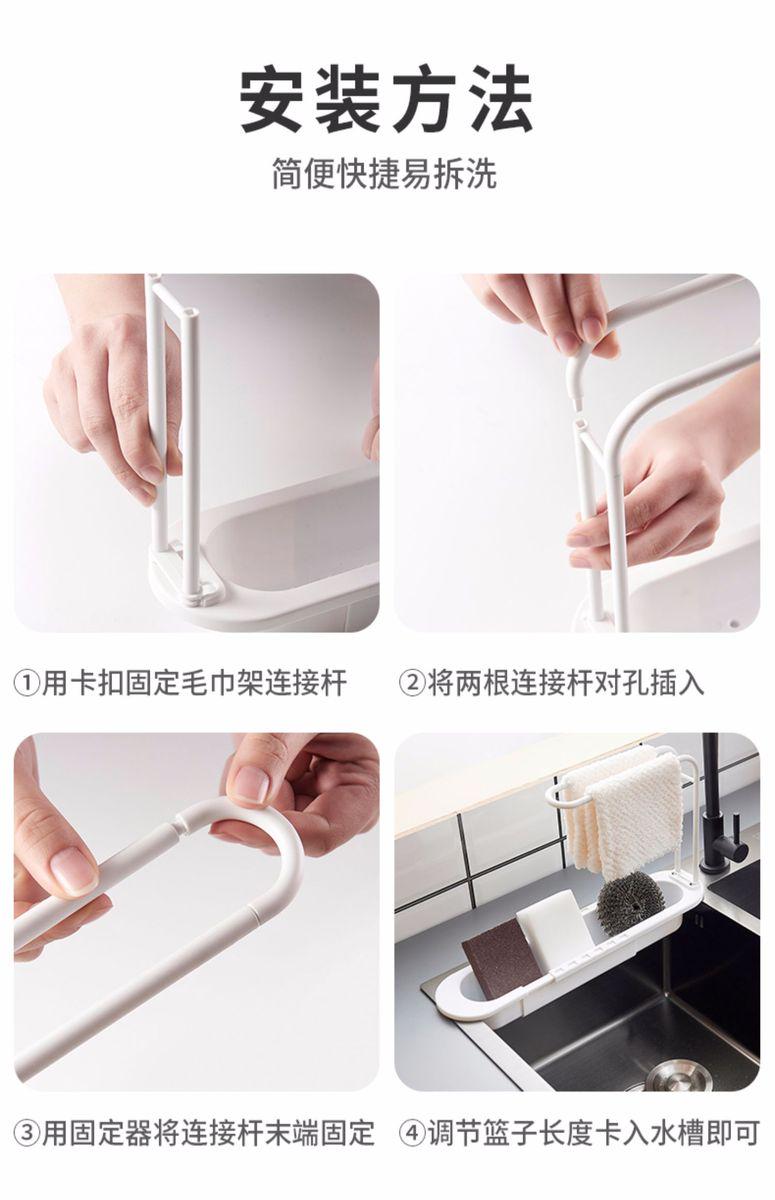 安装方法

简便快捷易拆洗

①用卡扣固定毛巾架连接杆

②将两根连接杆对孔插入

③用固定器将连接杆末端固定

④调节篮子长度卡入水槽即可