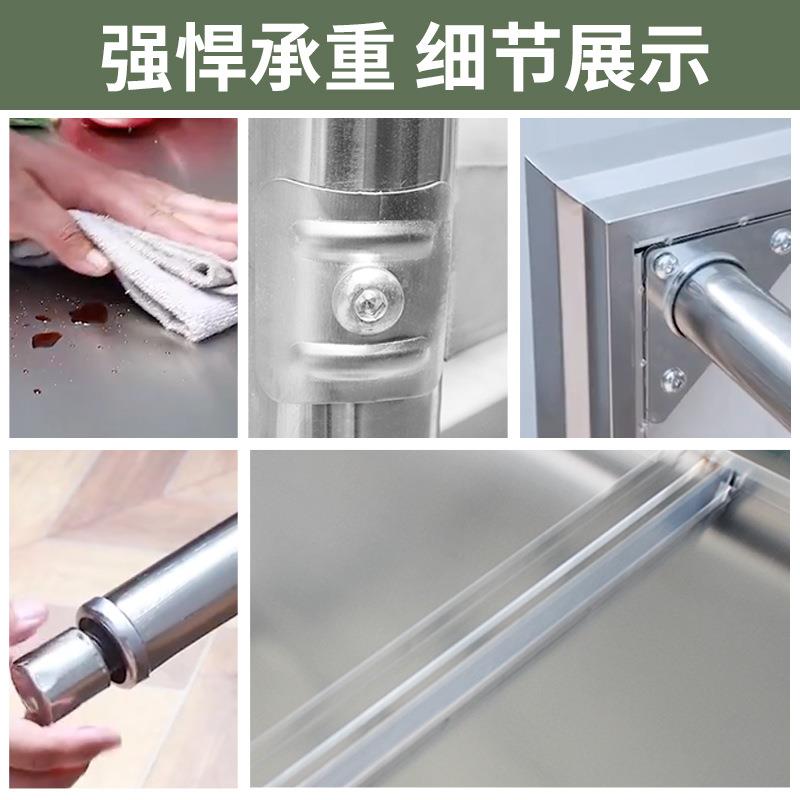 强悍承重 细节展示