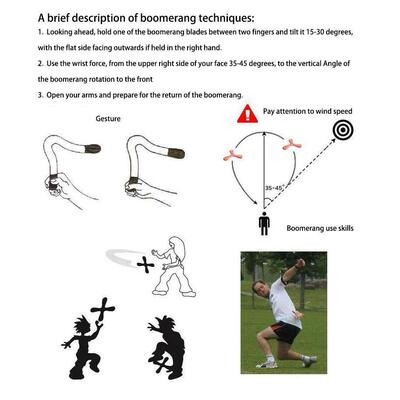 A brief description of boomerang techniques:

1. Looking ahead, hold one of the boomerang blades between two fingers and tilt it 15-30 degrees, with the flat side facing outwards if held in the right hand.

2. Use the wrist force, from the upper right side of your face 35-45 degrees, to the vertical Angle of the boomerang rotation to the front

3. Open your arms and prepare for the return of the boomerang.

Gesture

Pay attention to wind speed

35-45°

Boomerang use skills