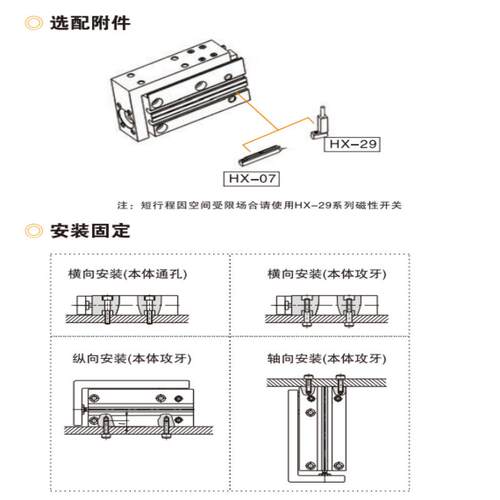 选配附件

HX-29

HX-07

注：短行程固空间受限场合请使用HX-29系列磁性开关

安装固定

横向安装(本体通孔)

横向安装(本体攻牙)

纵向安装(本体攻牙)

轴向安装(本体攻牙)