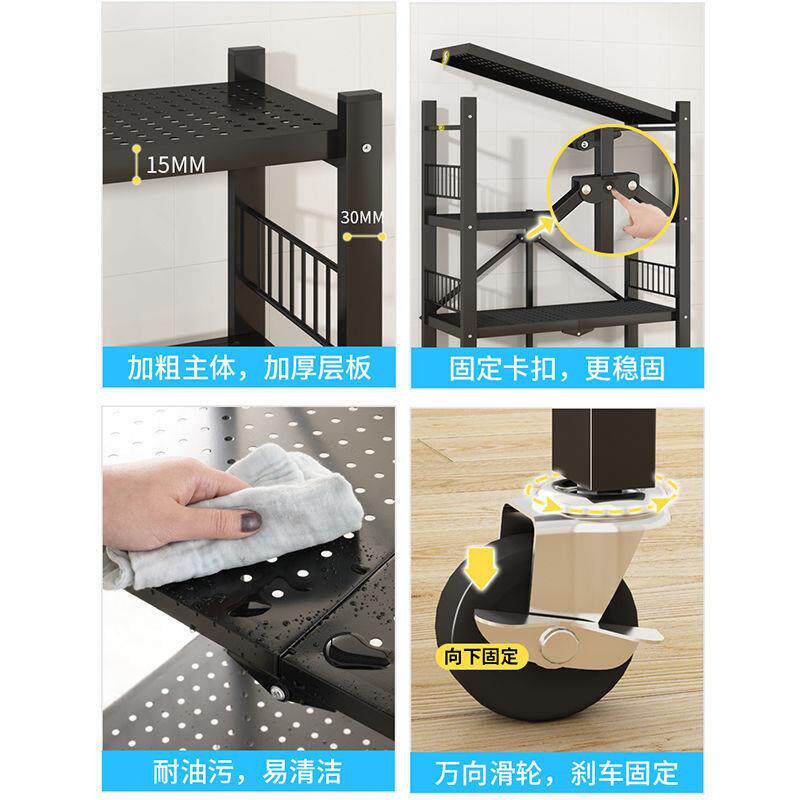 15MM

30MM

加粗主体，加厚层板

固定卡扣，更稳固

耐油污，易清洁

向下固定

万向滑轮，刹车固定