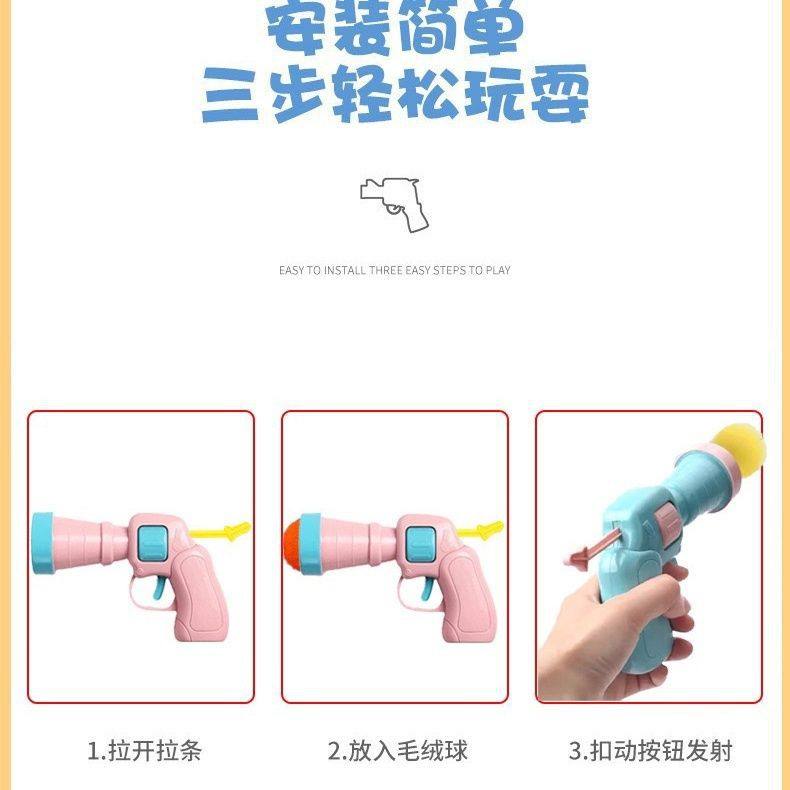 安装简单
三步轻松玩耍

EASY TO INSTALL THREE EASY STEPS TO PLAY

1.拉开拉条

2.放入毛绒球

3.扣动按钮发射