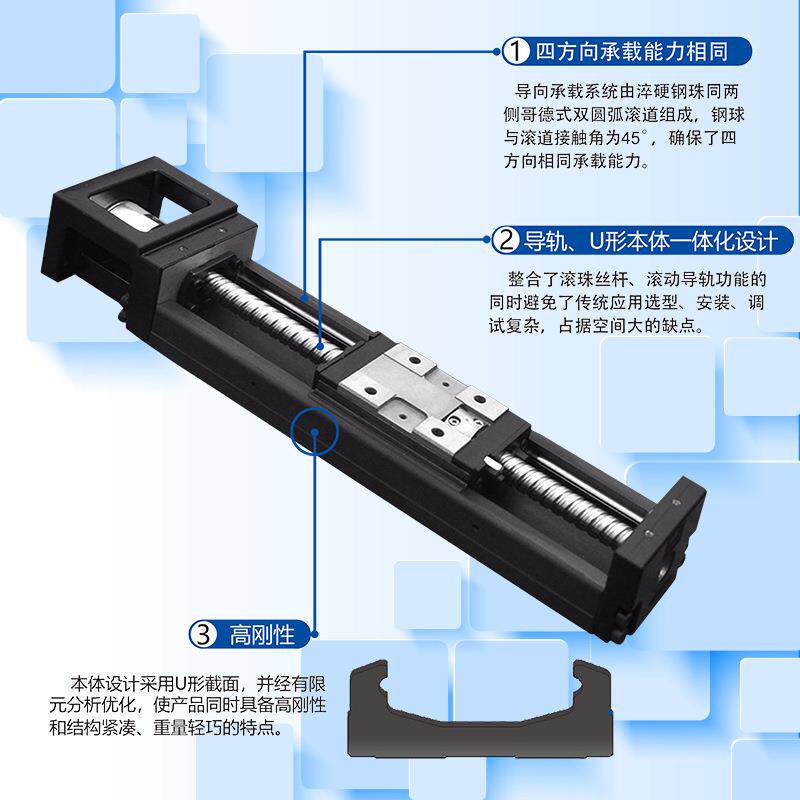 1 四方向承载能力相同

导向承载系统由淬硬钢珠同两侧哥德式双圆弧滚道组成，钢球与滚道接触角为45°，确保了四方向相同承载能力。

2 导轨、U形本体一体化设计

整合了滚珠丝杆、滚动导轨功能的同时避免了传统应用选型、安装、调试复杂，占据空间大的缺点。

3 高刚性

本体设计采用U形截面，并经有限元分析优化，使产品同时具备高刚性和结构紧凑、重量轻巧的特点。