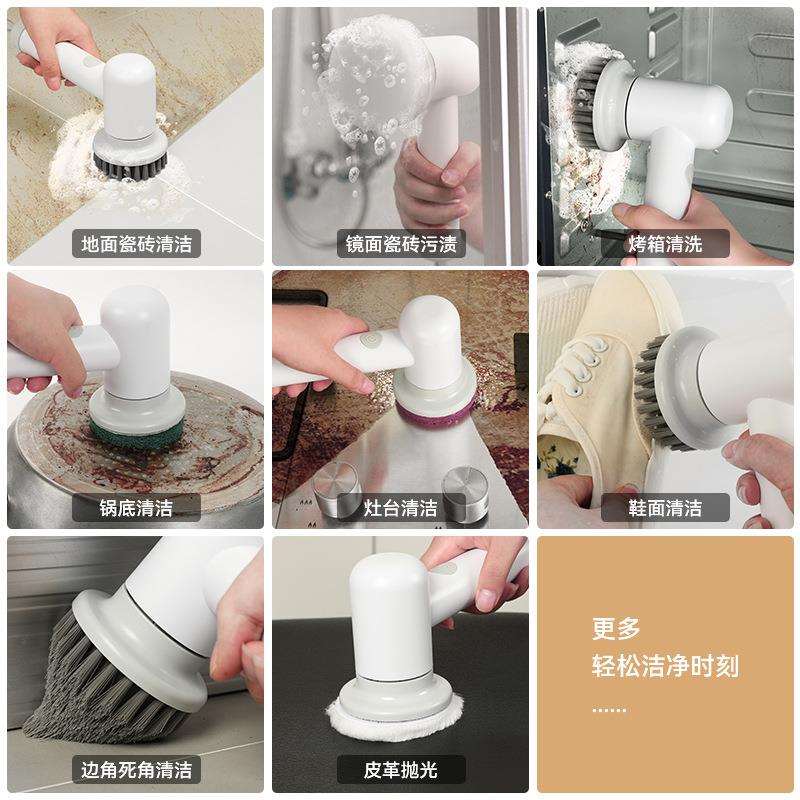 地面瓷砖清洁

镜面瓷砖污渍

烤箱清洗

锅底清洁

灶台清洁

鞋面清洁

边角死角清洁

皮革抛光

更多
轻松洁净时刻
......