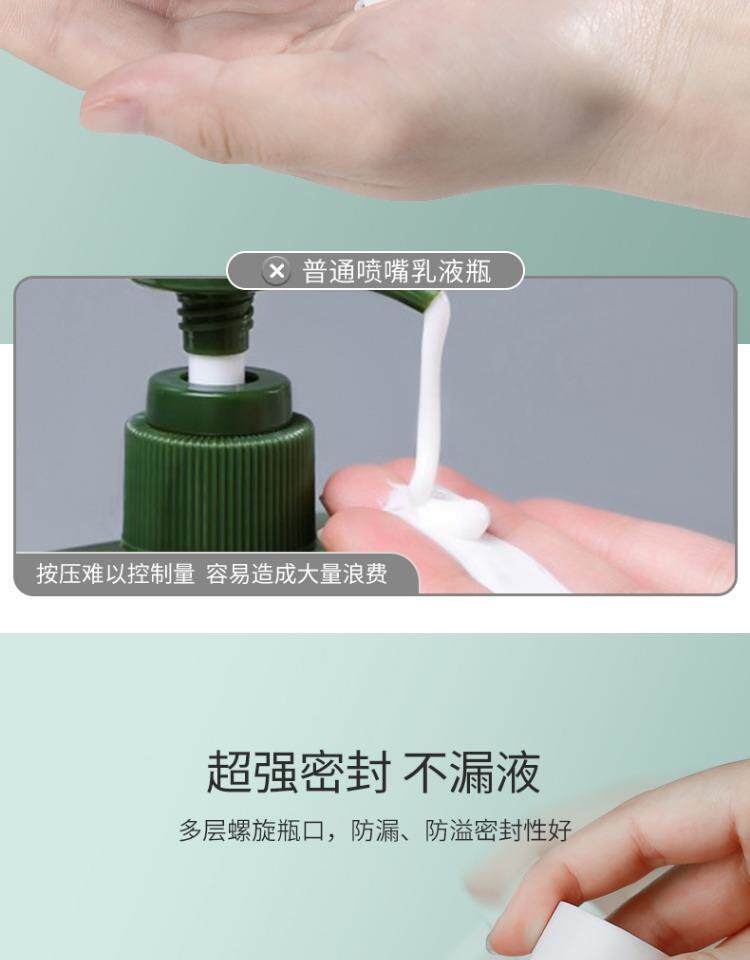 普通喷嘴乳液瓶

按压难以控制量 容易造成大量浪费

超强密封 不漏液

多层螺旋瓶口，防漏、防溢密封性好