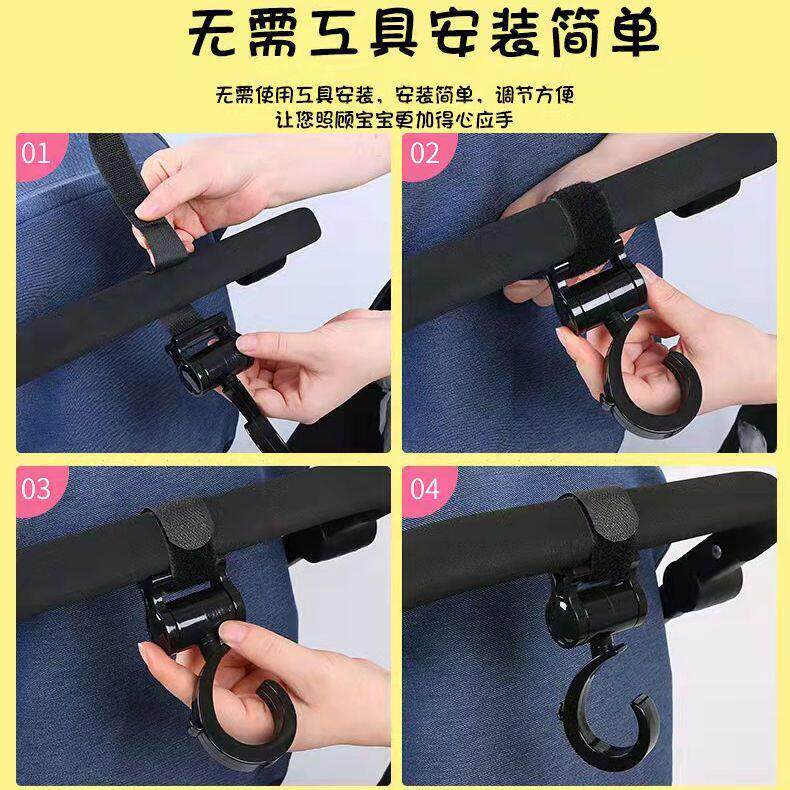 无需工具安装简单

无需使用工具安装，安装简单，调节方便
让您照顾宝宝更加得心应手

01

02

03

04