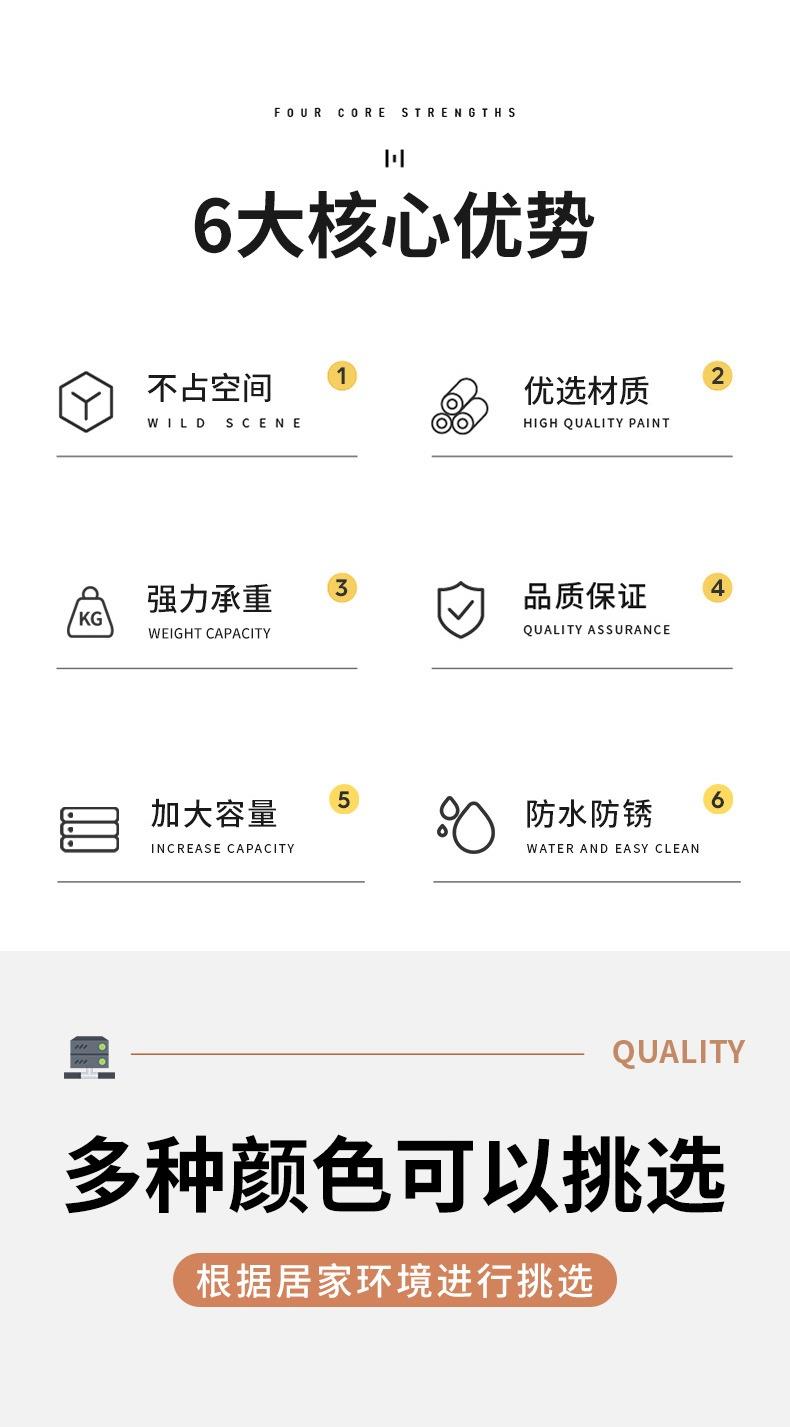 FOUR CORE STRENGTHS

6大核心优势

不占空间
WILD SCENE
1

优选材质
HIGH QUALITY PAINT
2

KG
强力承重
WEIGHT CAPACITY
3

品质保证
QUALITY ASSURANCE
4

加大容量
INCREASE CAPACITY
5

防水防锈
WATER AND EASY CLEAN
6

QUALITY

多种颜色可以挑选

根据居家环境进行挑选