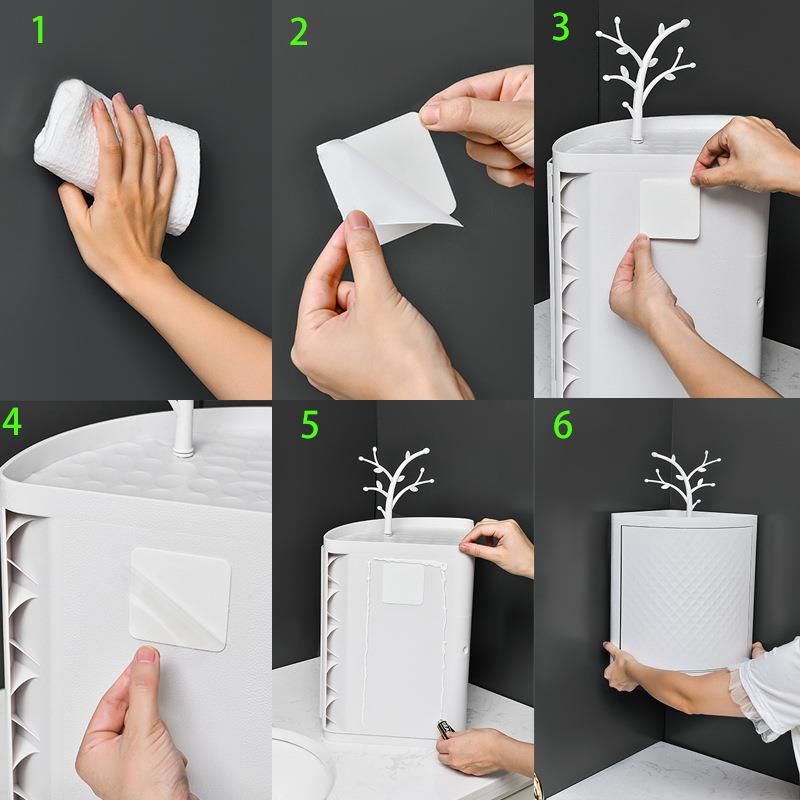 1

2

3

4

5

6