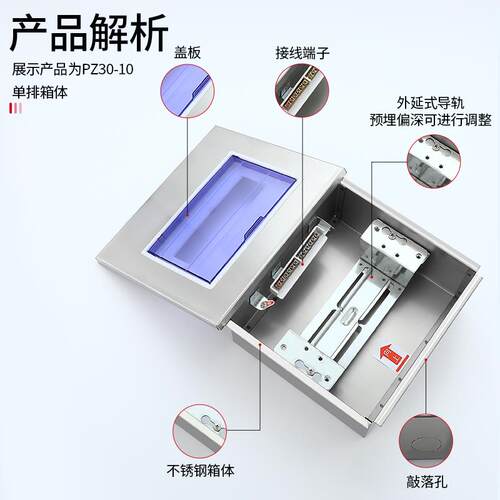 产品解析

展示产品为PZ30-10 单排箱体

盖板

接线端子

外延式导轨
预埋偏深可进行调整

不锈钢箱体

敲落孔